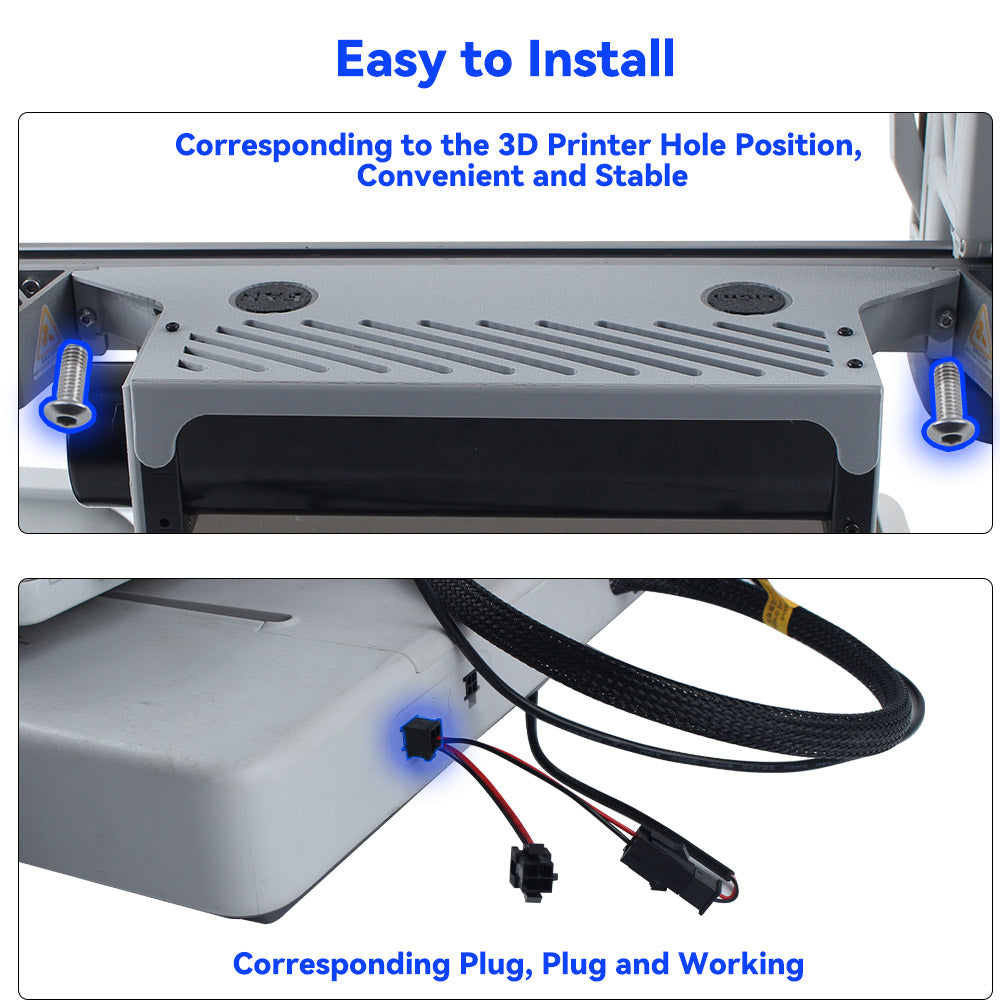 Easy to Install

Corresponding to the 3D Printer Hole Position, Convenient and Stable

Corresponding Plug, Plug and Working