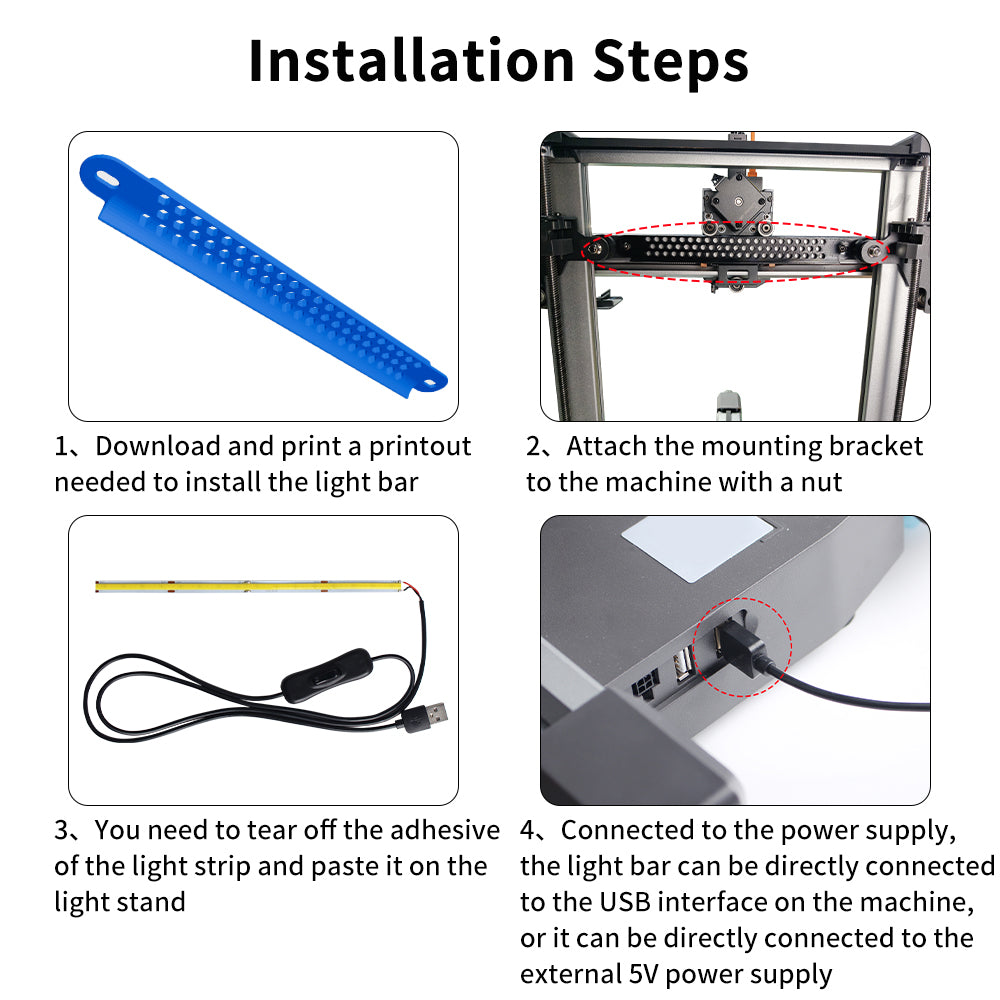 Installation Steps

1、Download and print a printout needed to install the light bar

2、Attach the mounting bracket to the machine with a nut

3、You need to tear off the adhesive of the light strip and paste it on the light stand

4、Connected to the power supply, the light bar can be directly connected to the USB interface on the machine, or it can be directly connected to the external 5V power supply